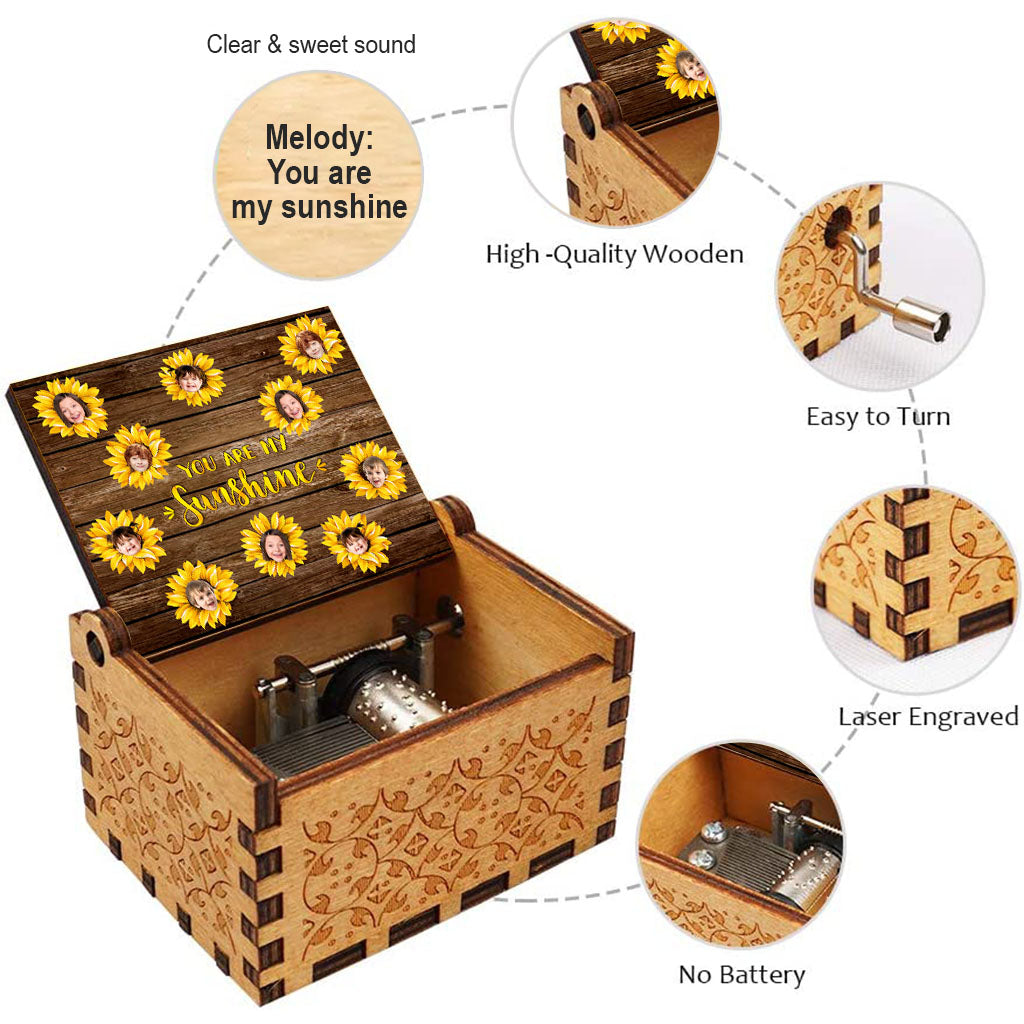 Clear & sweet sound

Melody:
You are
my sunshine

High -Quality Wooden

Easy to Turn

YOU ARE MY
Sunshine

Laser Engraved

No Battery