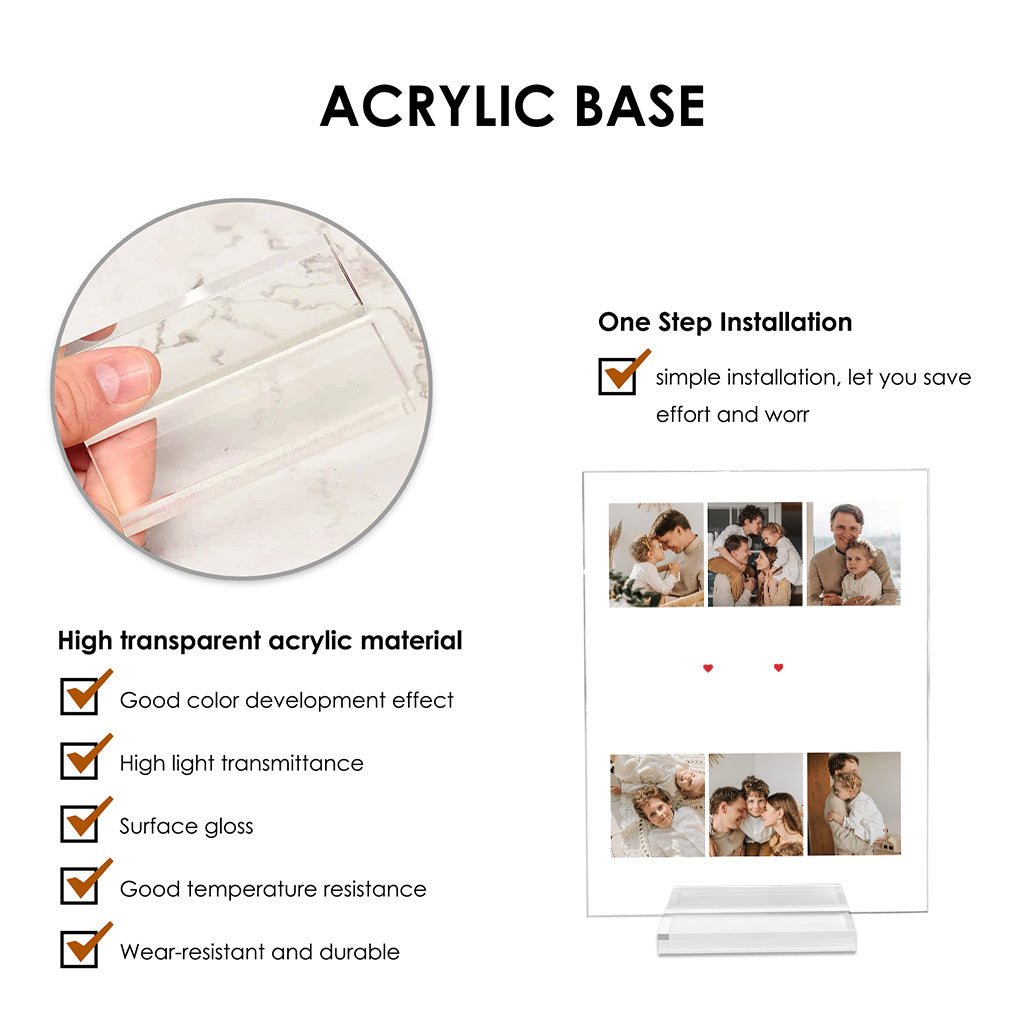 ACRYLIC BASE

One Step Installation

simple installation, let you save effort and worr

High transparent acrylic material

Good color development effect

High light transmittance

Surface gloss

Good temperature resistance

Wear-resistant and durable