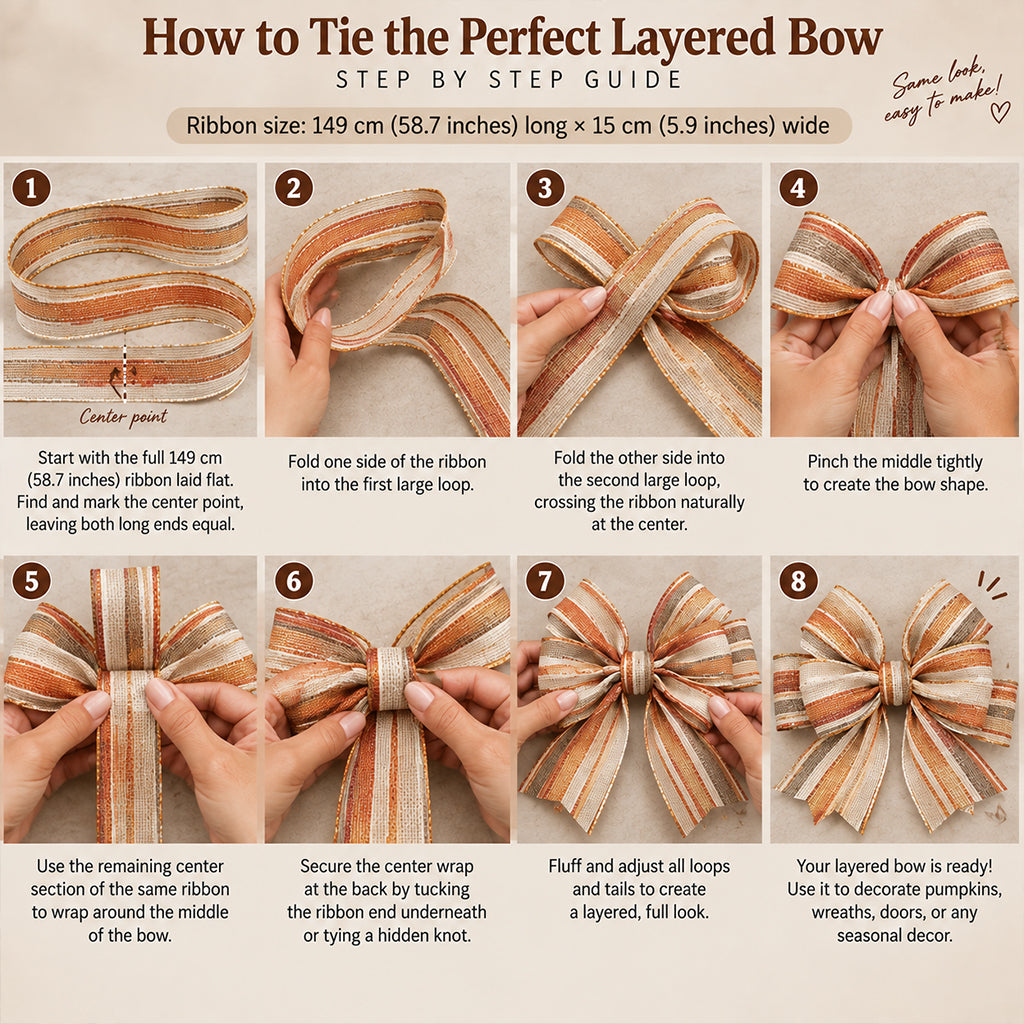 How to Tie the Perfect Layered Bow

STEP BY STEP GUIDE

Same look, easy to make!

Ribbon size: 149 cm (58.7 inches) long × 15 cm (5.9 inches) wide

1

Center point

Start with the full 149 cm (58.7 inches) ribbon laid flat. Find and mark the center point, leaving both long ends equal.

2

Fold one side of the ribbon into the first large loop.

3

Fold the other side into the second large loop, crossing the ribbon naturally at the center.

4

Pinch the middle tightly to create the bow shape.

5

Use the remaining center section of the same ribbon to wrap around the middle of the bow.

6

Secure the center wrap at the back by tucking the ribbon end underneath or tying a hidden knot.

7

Fluff and adjust all loops and tails to create a layered, full look.

8

Your layered bow is ready! Use it to decorate pumpkins, wreaths, doors, or any seasonal decor.